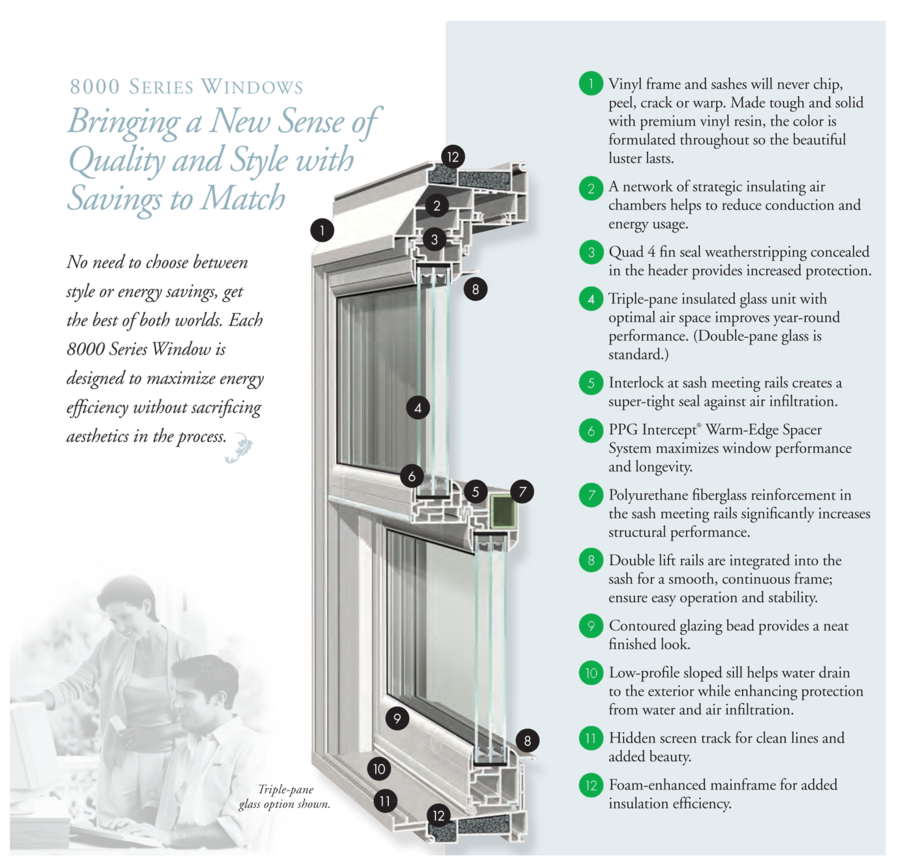 8000 SERIES WINDOWS

Bringing a New Sense of Quality and Style with Savings to Match

No need to choose between style or energy savings, get the best of both worlds. Each 8000 Series Window is designed to maximize energy efficiency without sacrificing aesthetics in the process.

12
2
1
3
8
4
6
5
7
9
8
10
11
12

Triple-pane glass option shown.

1 Vinyl frame and sashes will never chip, peel, crack or warp. Made tough and solid with premium vinyl resin, the color is formulated throughout so the beautiful luster lasts.

2 A network of strategic insulating air chambers helps to reduce conduction and energy usage.

3 Quad 4 fin seal weatherstripping concealed in the header provides increased protection.

4 Triple-pane insulated glass unit with optimal air space improves year-round performance. (Double-pane glass is standard.)

5 Interlock at sash meeting rails creates a super-tight seal against air infiltration.

6 PPG Intercept® Warm-Edge Spacer System maximizes window performance and longevity.

7 Polyurethane fiberglass reinforcement in the sash meeting rails significantly increases structural performance.

8 Double lift rails are integrated into the sash for a smooth, continuous frame; ensure easy operation and stability.

9 Contoured glazing bead provides a neat finished look.

10 Low-profile sloped sill helps water drain to the exterior while enhancing protection from water and air infiltration.

11 Hidden screen track for clean lines and added beauty.

12 Foam-enhanced mainframe for added insulation efficiency.